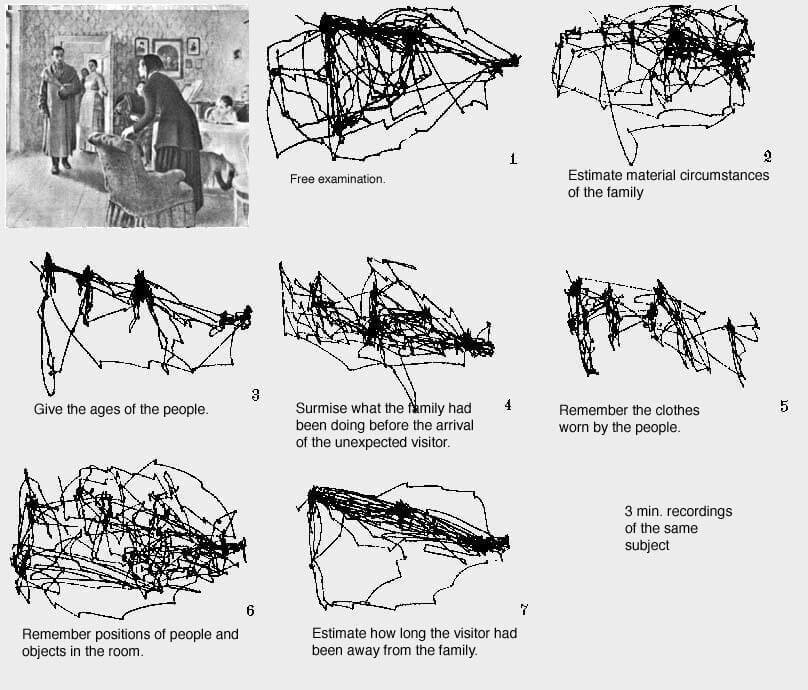 1
Free examination.

2
Estimate material circumstances of the family

3
Give the ages of the people.

4
Surmise what the family had been doing before the arrival of the unexpected visitor.

5
Remember the clothes worn by the people.

6
Remember positions of people and objects in the room.

7
Estimate how long the visitor had been away from the family.

3 min. recordings of the same subject